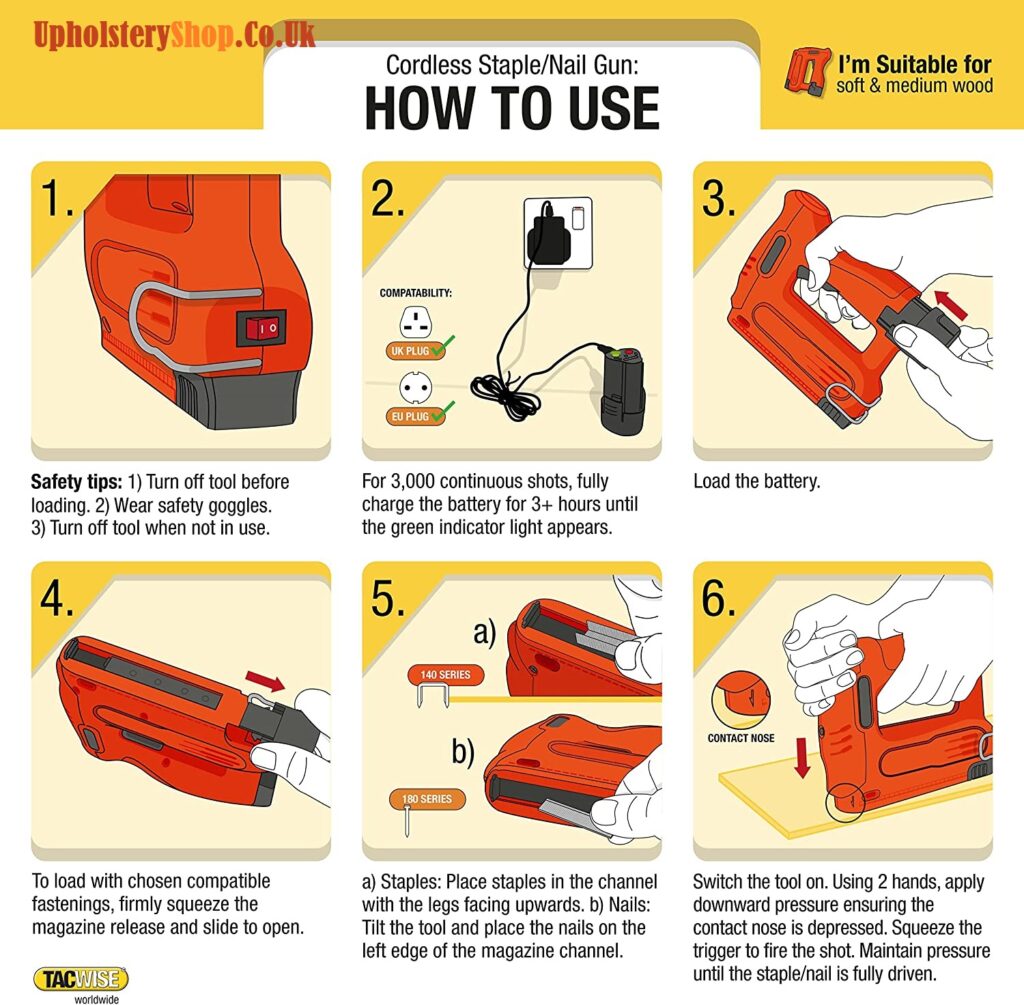 UpholsteryShop.Co.Uk

Cordless Staple/Nail Gun:
HOW TO USE

I'm Suitable for soft & medium wood

1.

Safety tips: 1) Turn off tool before loading. 2) Wear safety goggles. 3) Turn off tool when not in use.

2.

COMPATABILITY:
UK PLUG
EU PLUG

For 3,000 continuous shots, fully charge the battery for 3+ hours until the green indicator light appears.

3.

Load the battery.

4.

To load with chosen compatible fastenings, firmly squeeze the magazine release and slide to open.

5.

a)
140 SERIES
b)
180 SERIES

a) Staples: Place staples in the channel with the legs facing upwards. b) Nails: Tilt the tool and place the nails on the left edge of the magazine channel.

6.

CONTACT NOSE

Switch the tool on. Using 2 hands, apply downward pressure ensuring the contact nose is depressed. Squeeze the trigger to fire the shot. Maintain pressure until the staple/nail is fully driven.

TACWISE
worldwide